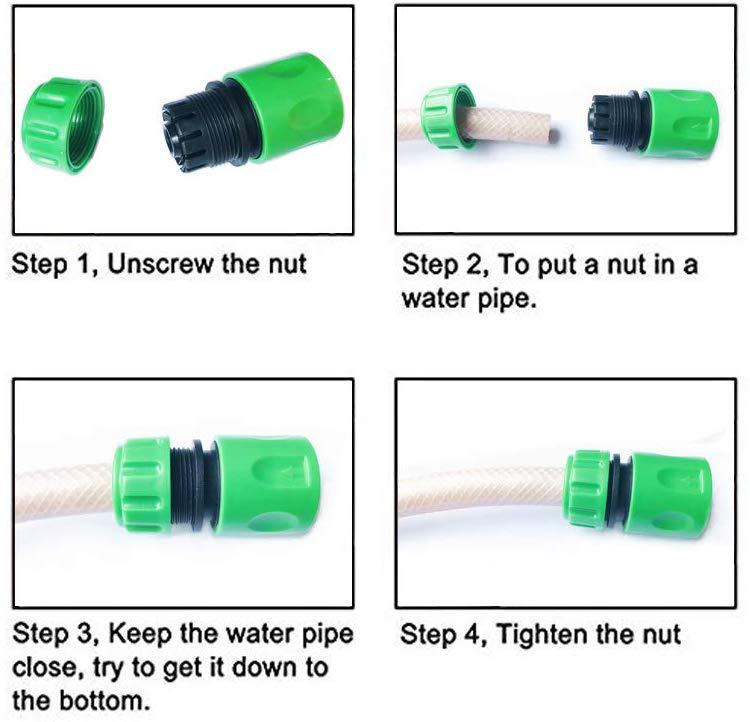 Step 1, Unscrew the nut

Step 2, To put a nut in a water pipe.

Step 3, Keep the water pipe close, try to get it down to the bottom.

Step 4, Tighten the nut